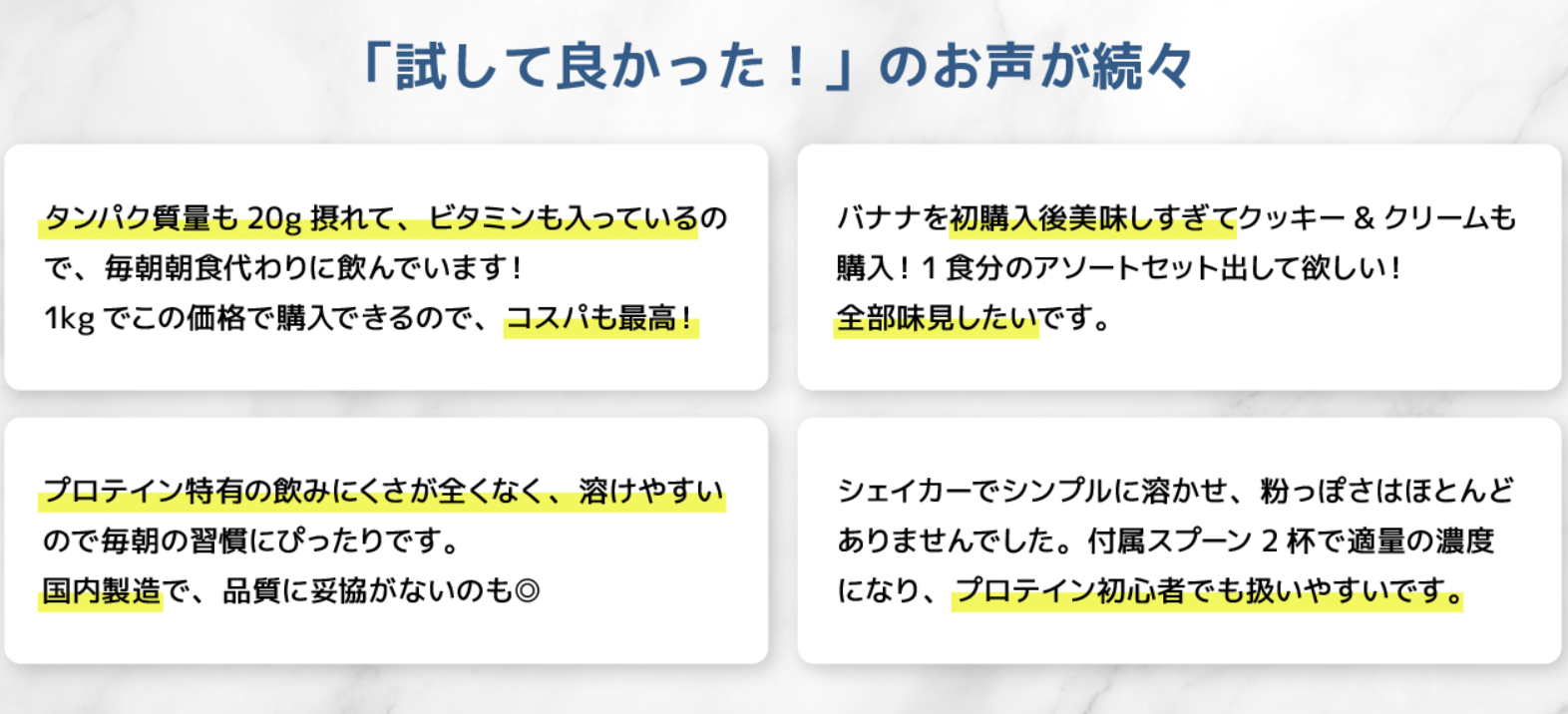 「試して良かった！」のお声が続々

タンパク質量も20g摂れて、ビタミンも入っているので、毎朝朝食代わりに飲んでいます！
1kgでこの価格で購入できるので、コスパも最高！

バナナを初購入後美味しすぎてクッキー＆クリームも購入！1食分のアソートセット出して欲しい！
全部味見したいです。

プロテイン特有の飲みにくさが全くなく、溶けやすいので毎朝の習慣にぴったりです。
国内製造で、品質に妥協がないのも◎

シェイカーでシンプルに溶かせ、粉っぽさはほとんどありませんでした。付属スプーン2杯で適量の濃度になり、プロテイン初心者でも扱いやすいです。